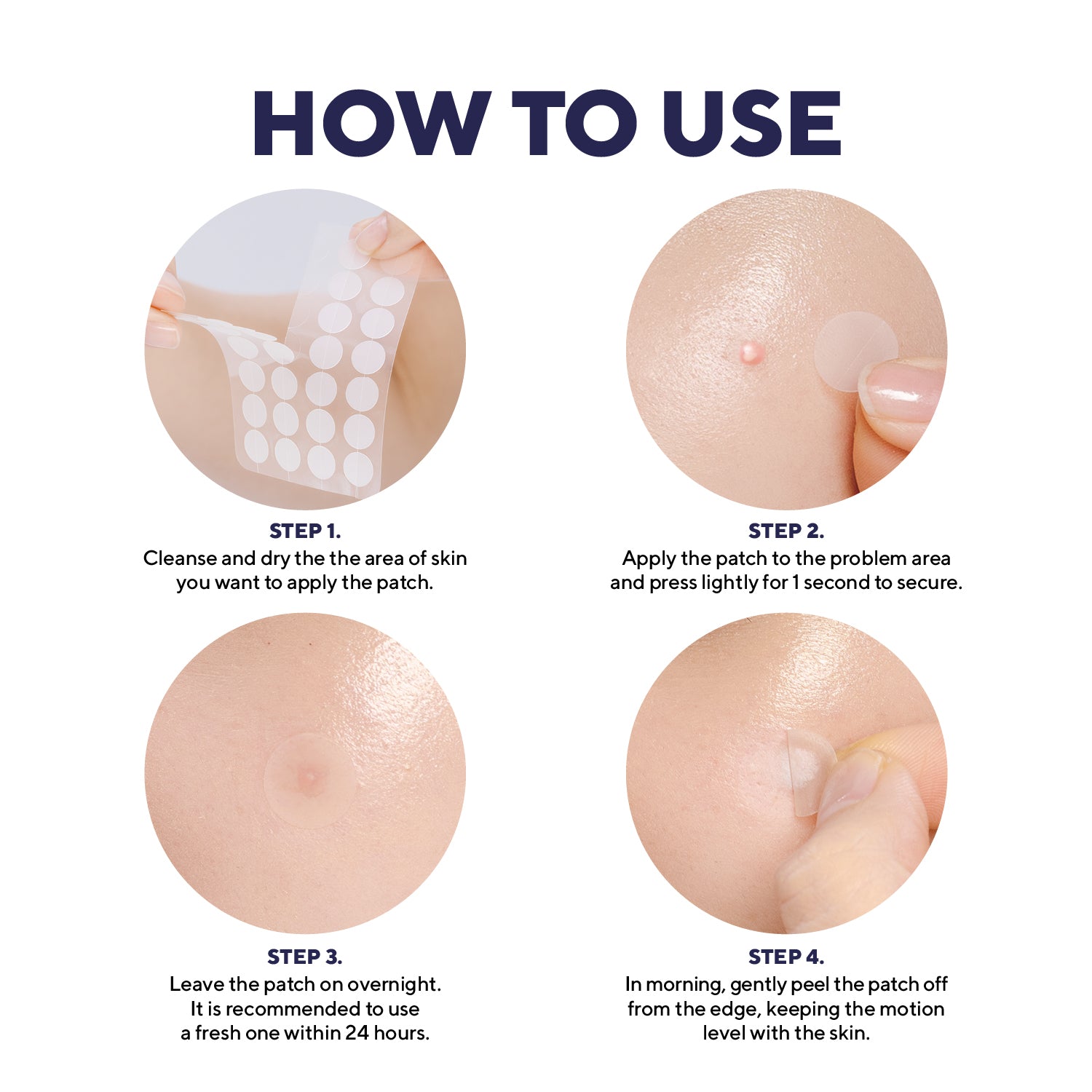 HOW TO USE

STEP 1.
Cleanse and dry the the area of skin you want to apply the patch.

STEP 2.
Apply the patch to the problem area and press lightly for 1 second to secure.

STEP 3.
Leave the patch on overnight. It is recommended to use a fresh one within 24 hours.

STEP 4.
In morning, gently peel the patch off from the edge, keeping the motion level with the skin.